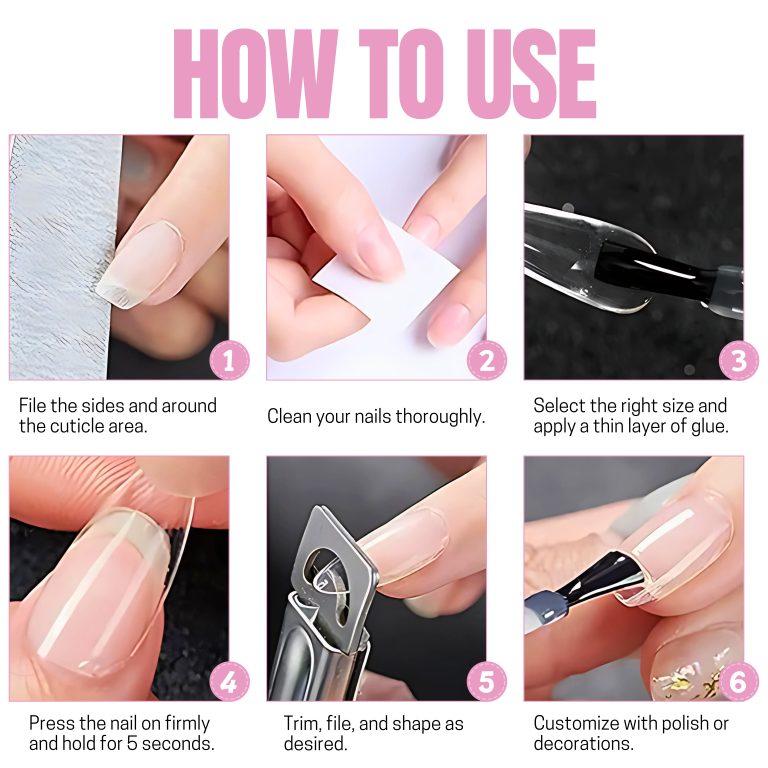 HOW TO USE

1

File the sides and around the cuticle area.

2

Clean your nails thoroughly.

3

Select the right size and apply a thin layer of glue.

4

Press the nail on firmly and hold for 5 seconds.

5

Trim, file, and shape as desired.

6

Customize with polish or decorations.