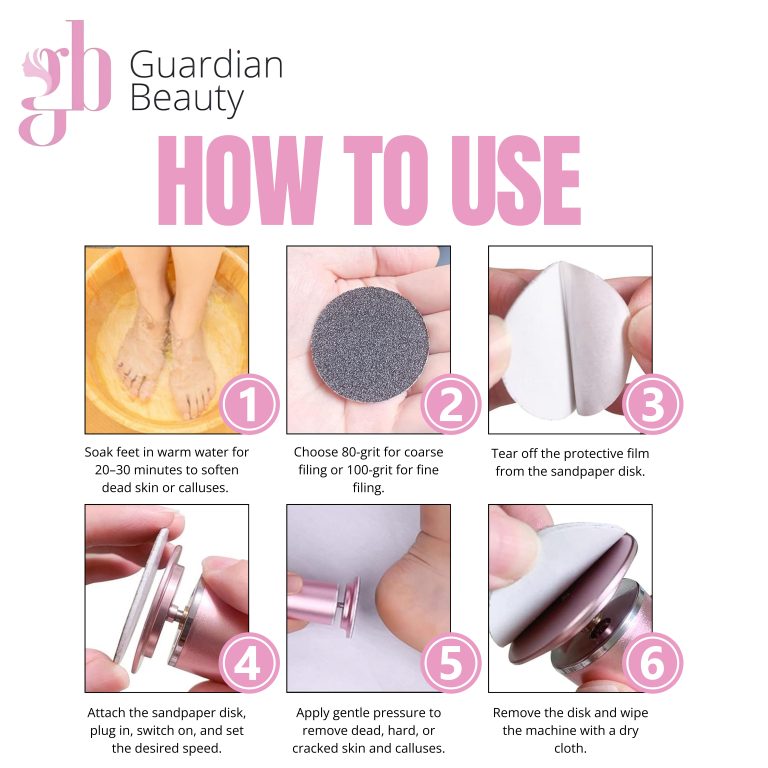 gb Guardian Beauty

HOW TO USE

1
Soak feet in warm water for 20–30 minutes to soften dead skin or calluses.

2
Choose 80-grit for coarse filing or 100-grit for fine filing.

3
Tear off the protective film from the sandpaper disk.

4
Attach the sandpaper disk, plug in, switch on, and set the desired speed.

5
Apply gentle pressure to remove dead, hard, or cracked skin and calluses.

6
Remove the disk and wipe the machine with a dry cloth.