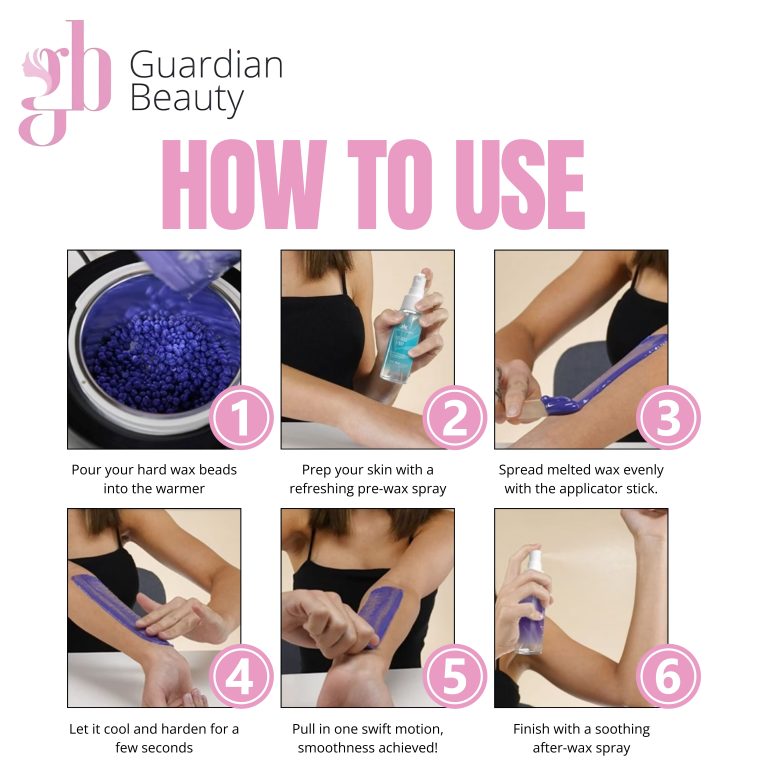 gb Guardian Beauty

HOW TO USE

1
Pour your hard wax beads into the warmer

2
Prep your skin with a refreshing pre-wax spray

3
Spread melted wax evenly with the applicator stick.

4
Let it cool and harden for a few seconds

5
Pull in one swift motion, smoothness achieved!

6
Finish with a soothing after-wax spray