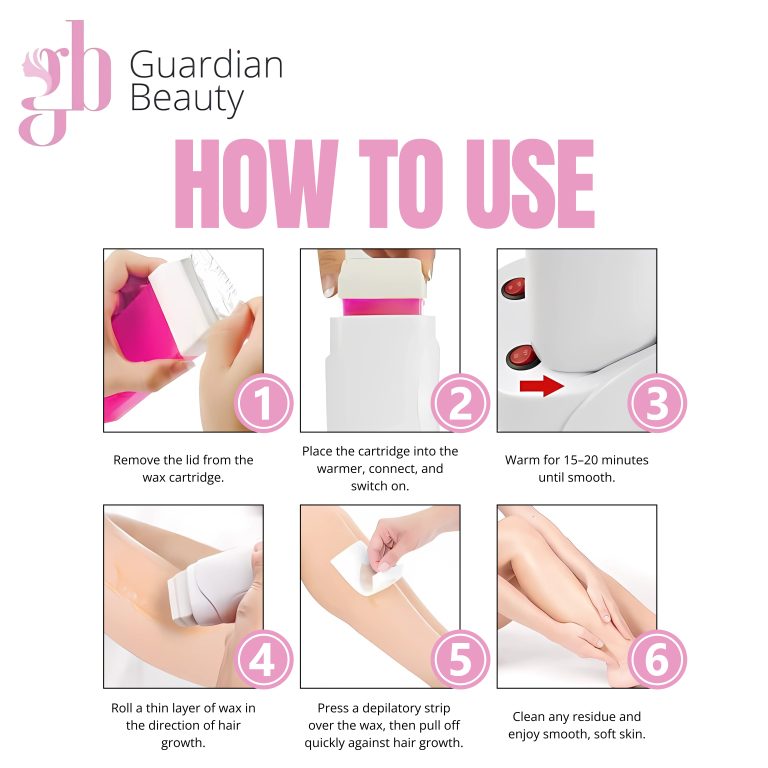 gb Guardian Beauty

HOW TO USE

1

Remove the lid from the wax cartridge.

2

Place the cartridge into the warmer, connect, and switch on.

3

Warm for 15–20 minutes until smooth.

4

Roll a thin layer of wax in the direction of hair growth.

5

Press a depilatory strip over the wax, then pull off quickly against hair growth.

6

Clean any residue and enjoy smooth, soft skin.