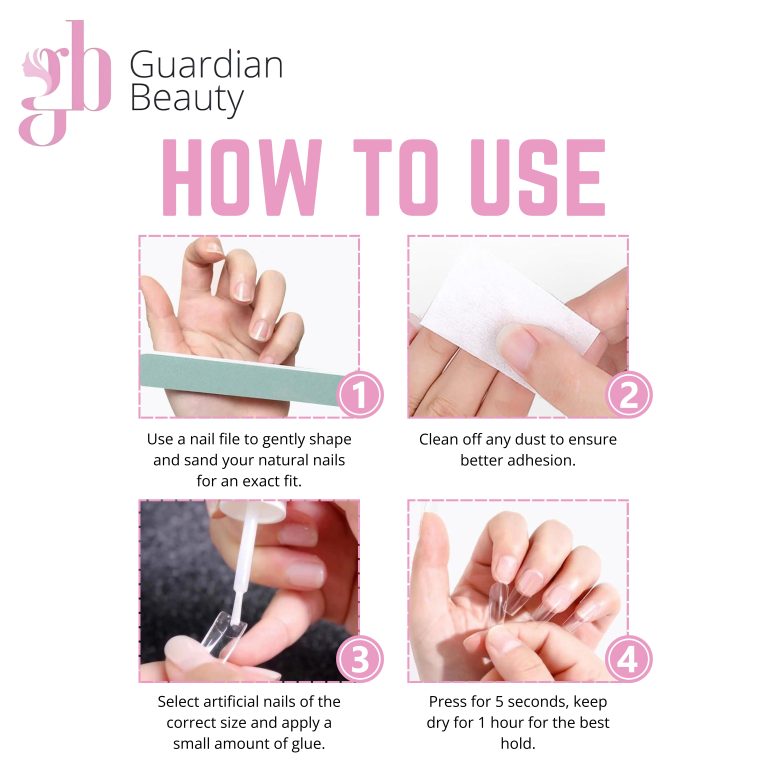 gb Guardian Beauty

HOW TO USE

1

Use a nail file to gently shape and sand your natural nails for an exact fit.

2

Clean off any dust to ensure better adhesion.

3

Select artificial nails of the correct size and apply a small amount of glue.

4

Press for 5 seconds, keep dry for 1 hour for the best hold.