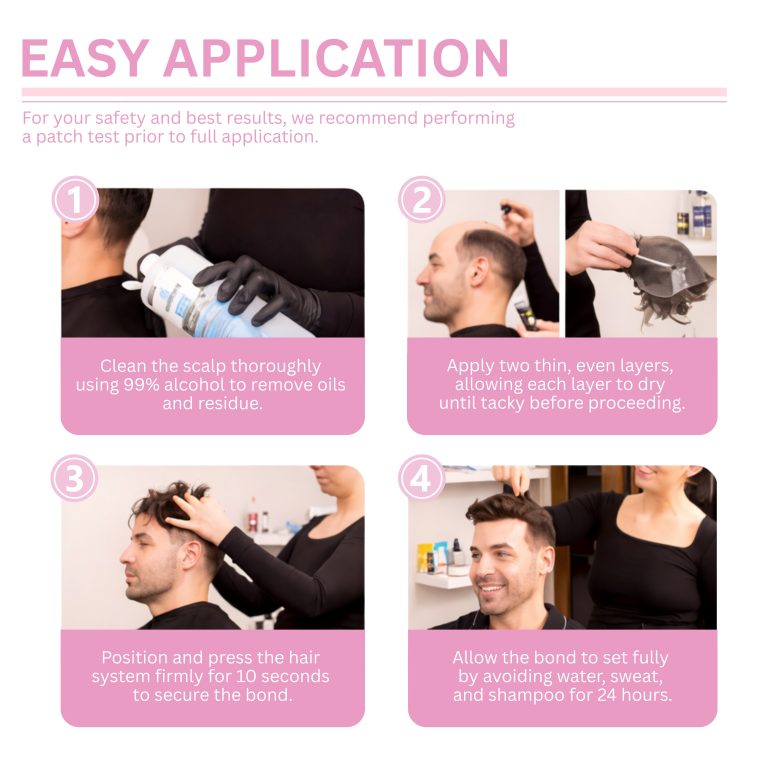 EASY APPLICATION

For your safety and best results, we recommend performing a patch test prior to full application.

1

Clean the scalp thoroughly using 99% alcohol to remove oils and residue.

2

Apply two thin, even layers, allowing each layer to dry until tacky before proceeding.

3

Position and press the hair system firmly for 10 seconds to secure the bond.

4

Allow the bond to set fully by avoiding water, sweat, and shampoo for 24 hours.