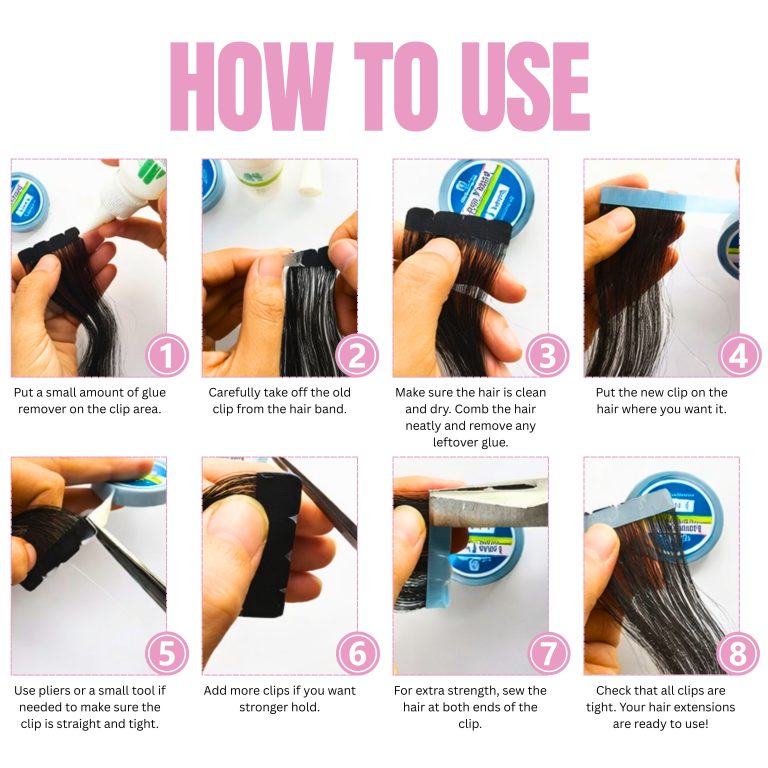 HOW TO USE

1
Put a small amount of glue remover on the clip area.

2
Carefully take off the old clip from the hair band.

3
Make sure the hair is clean and dry. Comb the hair neatly and remove any leftover glue.

4
Put the new clip on the hair where you want it.

5
Use pliers or a small tool if needed to make sure the clip is straight and tight.

6
Add more clips if you want stronger hold.

7
For extra strength, sew the hair at both ends of the clip.

8
Check that all clips are tight. Your hair extensions are ready to use!